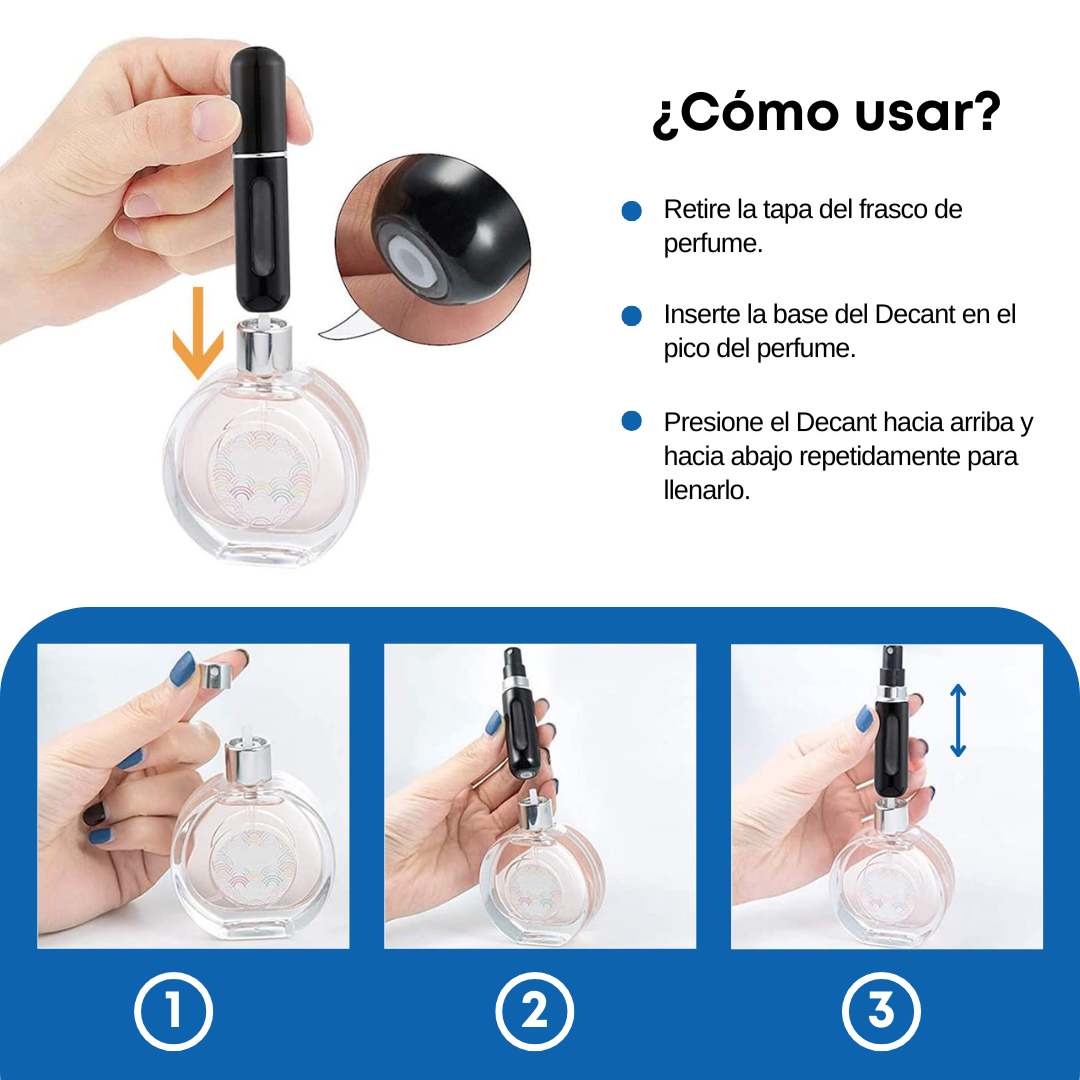 ¿Cómo usar?

Retire la tapa del frasco de perfume.

Inserte la base del Decant en el pico del perfume.

Presione el Decant hacia arriba y hacia abajo repetidamente para llenarlo.

1

2

3